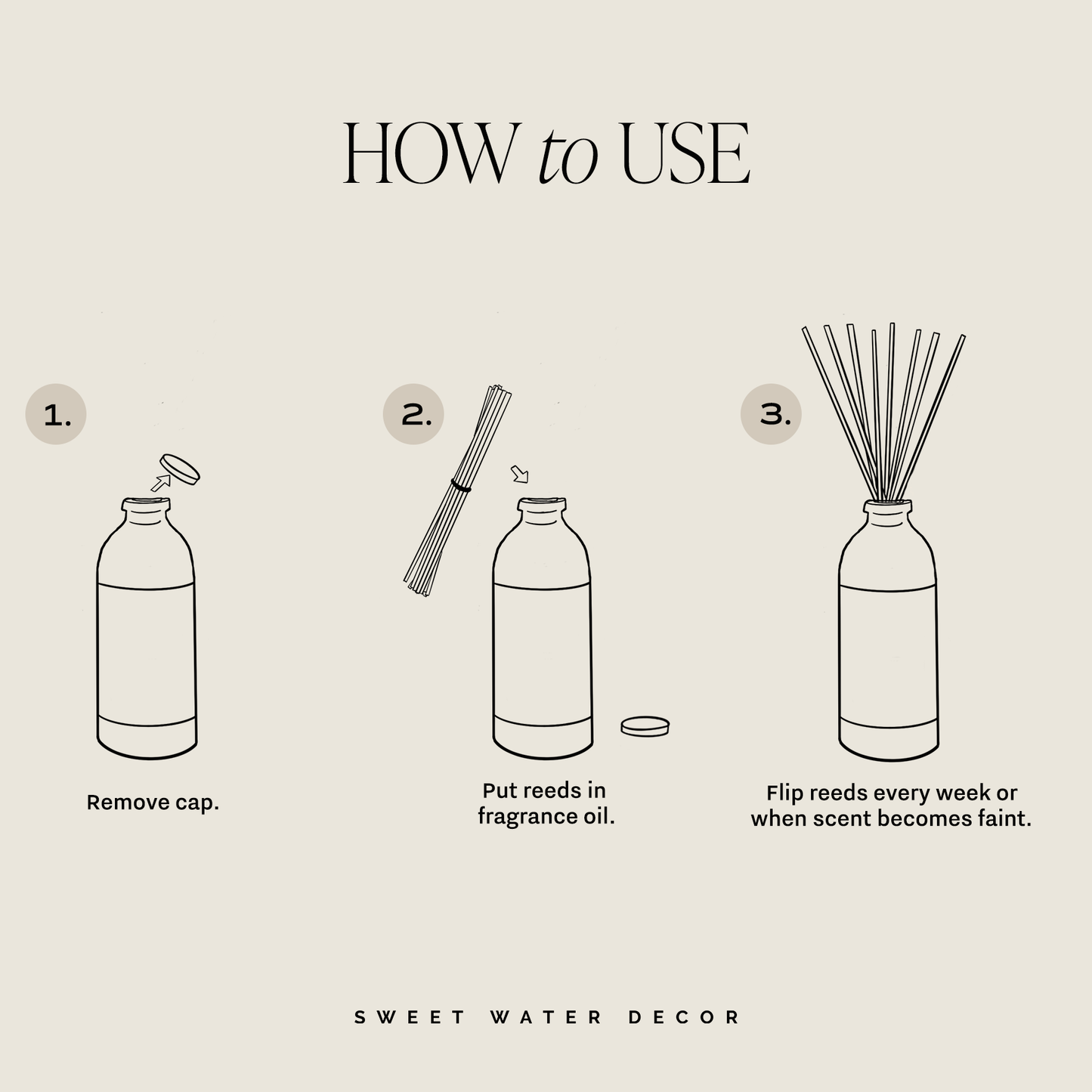 HOW to USE

1.

Remove cap.

2.

Put reeds in fragrance oil.

3.

Flip reeds every week or when scent becomes faint.

SWEET WATER DECOR